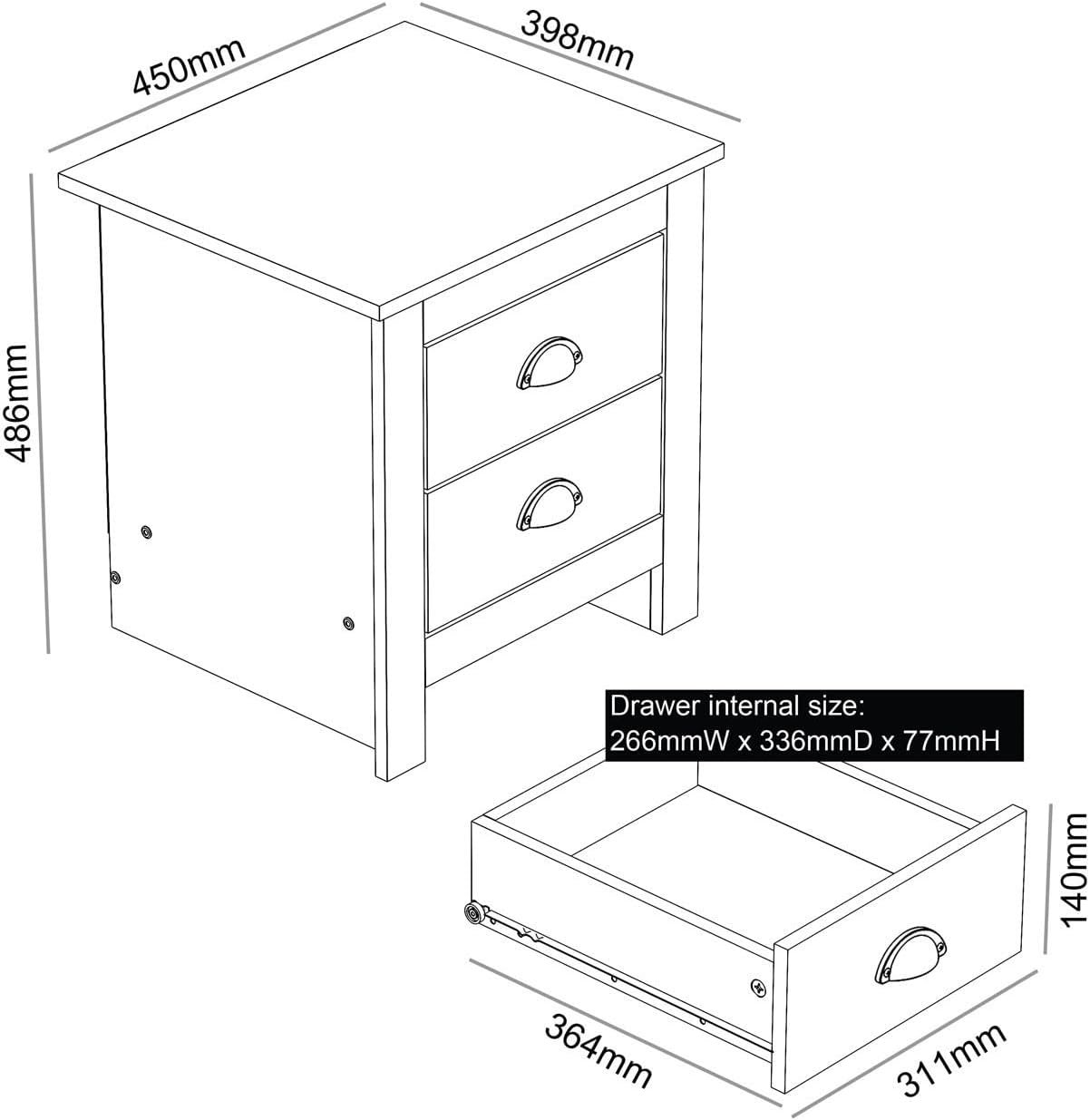 450mm

398mm

486mm

Drawer internal size:
266mmW x 336mmD x 77mmH

140mm

364mm

311mm